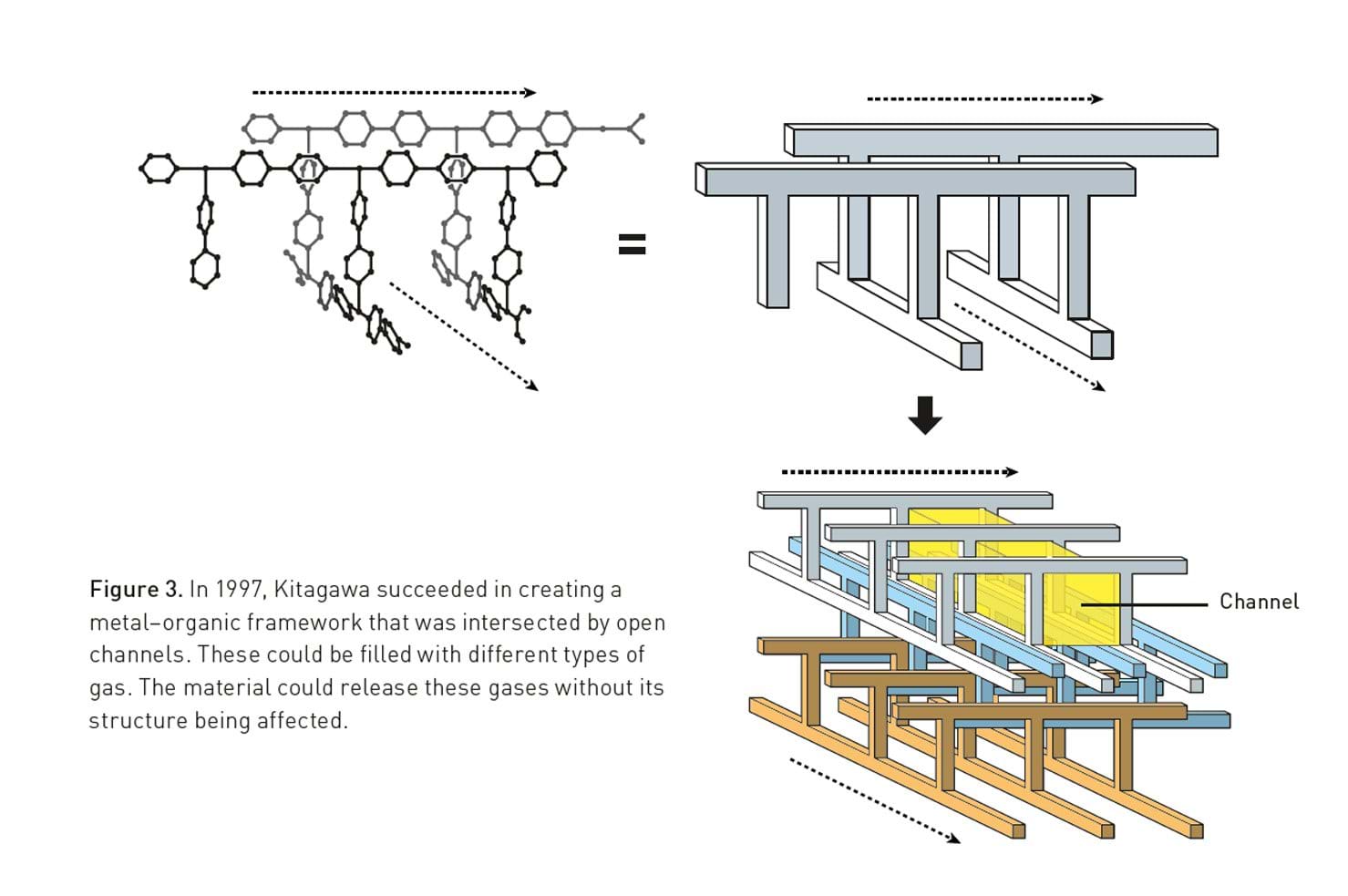 =

Channel

Figure 3. In 1997, Kitagawa succeeded in creating a metal–organic framework that was intersected by open channels. These could be filled with different types of gas. The material could release these gases without its structure being affected.